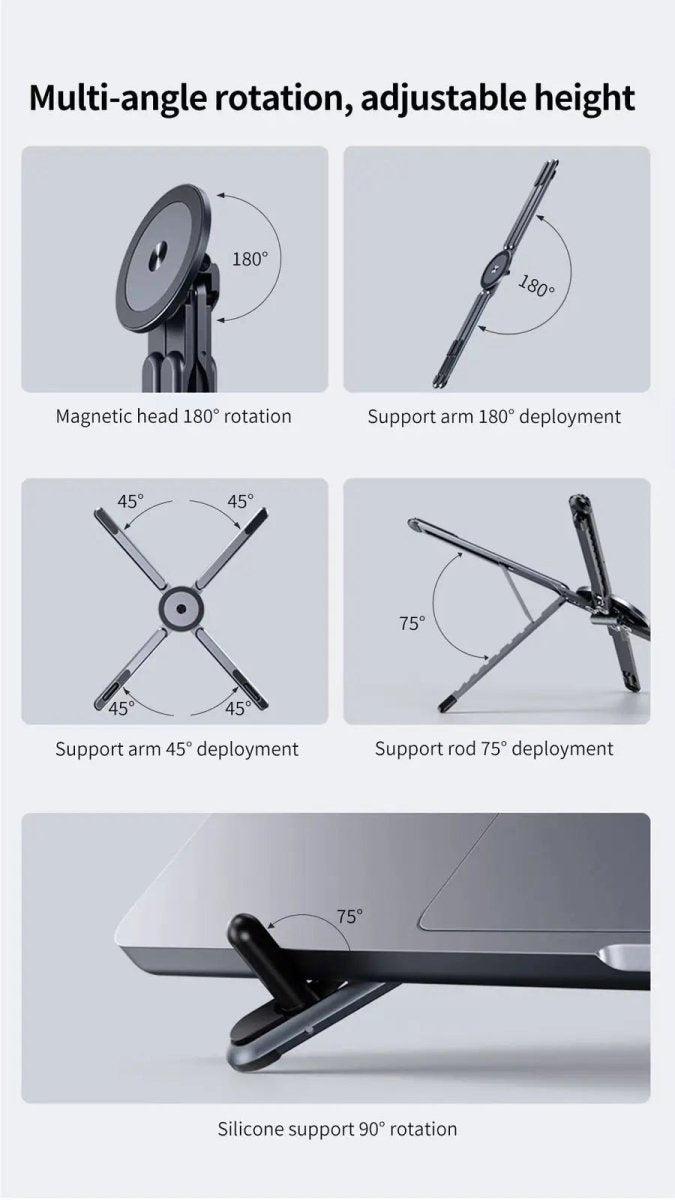 Multi-angle rotation, adjustable height

180°

Magnetic head 180° rotation

180°

Support arm 180° deployment

45°

45°

45°

45°

Support arm 45° deployment

75°

Support rod 75° deployment

75°

Silicone support 90° rotation